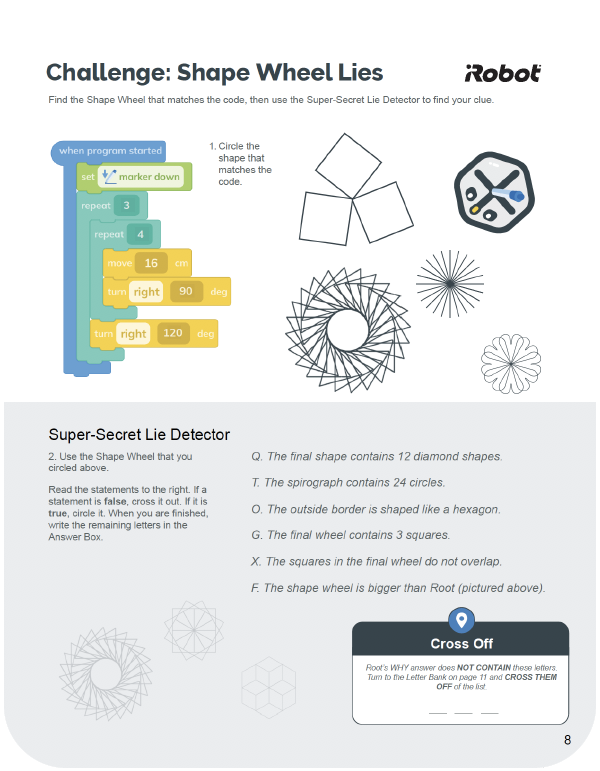 Challenge: Shape Wheel Lies

iRobot

Find the Shape Wheel that matches the code, then use the Super-Secret Lie Detector to find your clue.

when program started
set marker down
repeat 3
repeat 4
move 16 cm
turn right 90 deg
turn right 120 deg

1. Circle the shape that matches the code.

Super-Secret Lie Detector

2. Use the Shape Wheel that you circled above.

Read the statements to the right. If a statement is **false**, cross it out. If it is **true**, circle it. When you are finished, write the remaining letters in the Answer Box.

Q. The final shape contains 12 diamond shapes.

T. The spirograph contains 24 circles.

O. The outside border is shaped like a hexagon.

G. The final wheel contains 3 squares.

X. The squares in the final wheel do not overlap.

F. The shape wheel is bigger than Root (pictured above).

Cross Off

Root's WHY answer does **NOT CONTAIN** these letters. Turn to the Letter Bank on page 11 and **CROSS THEM OFF** of the list.

___ ___ ___

8